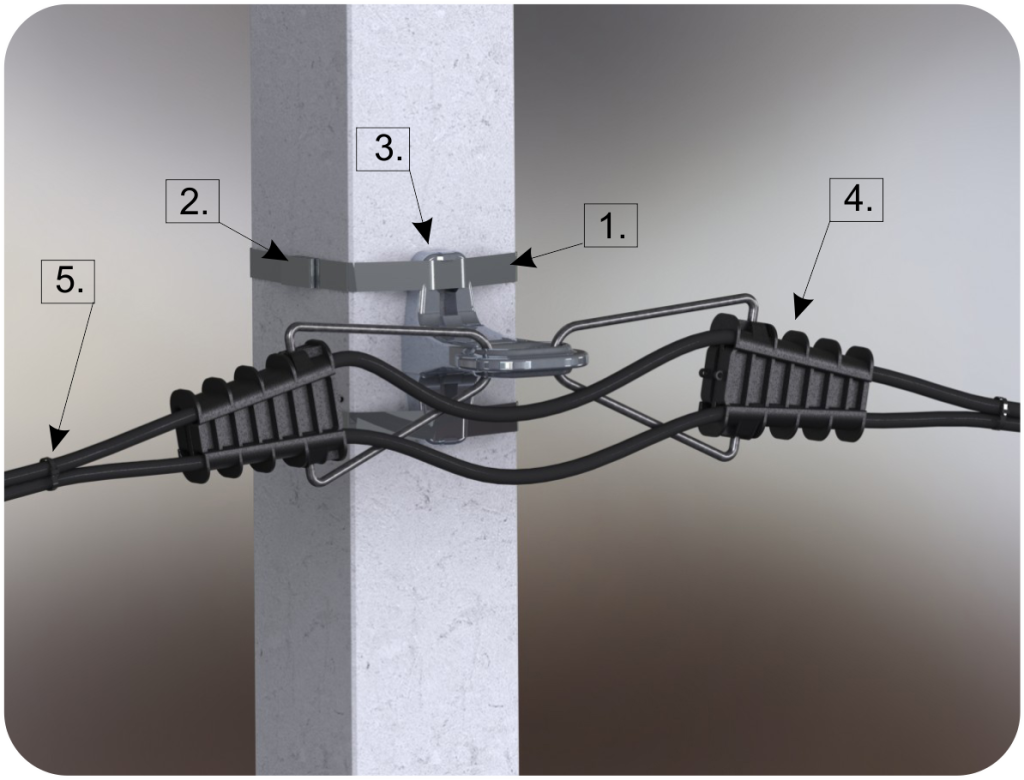 3.

2.

1.

4.

5.