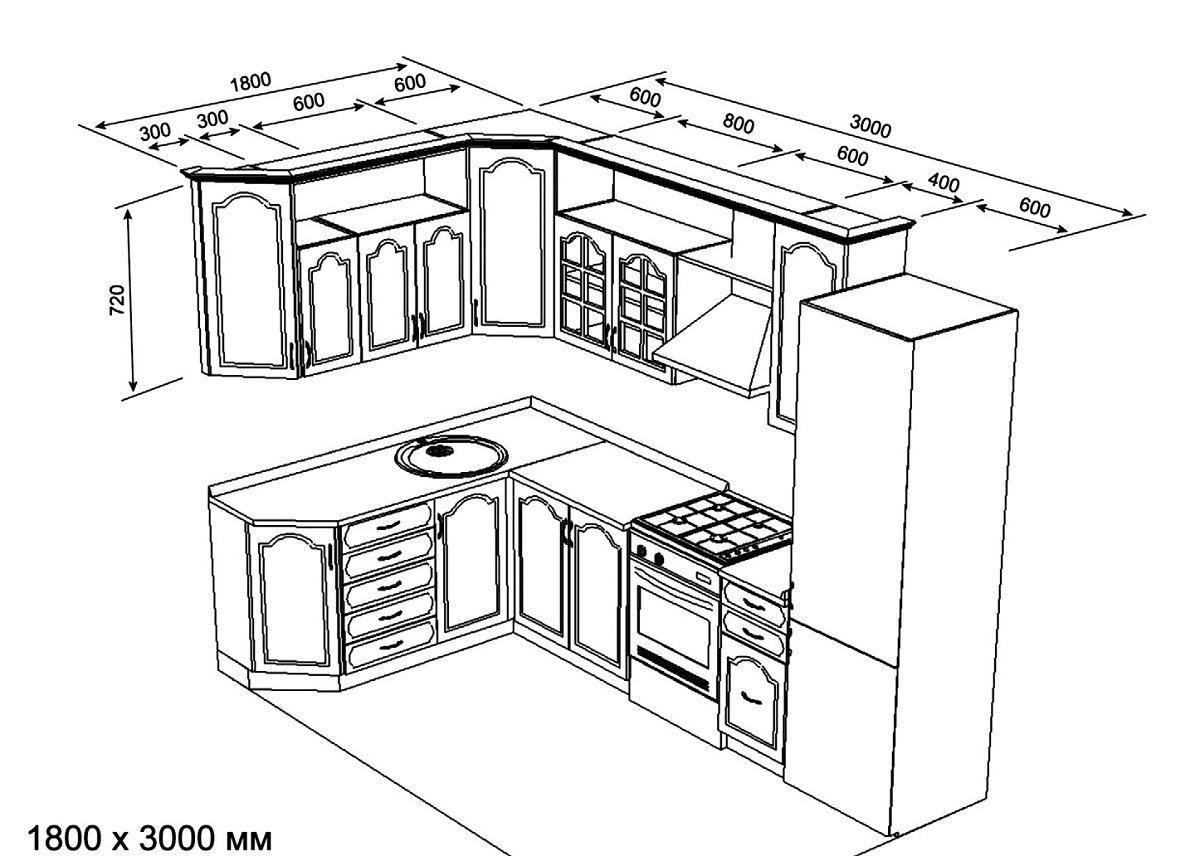 1800
300
300
600
600
600
800
3000
600
400
600
720

1800 x 3000 мм