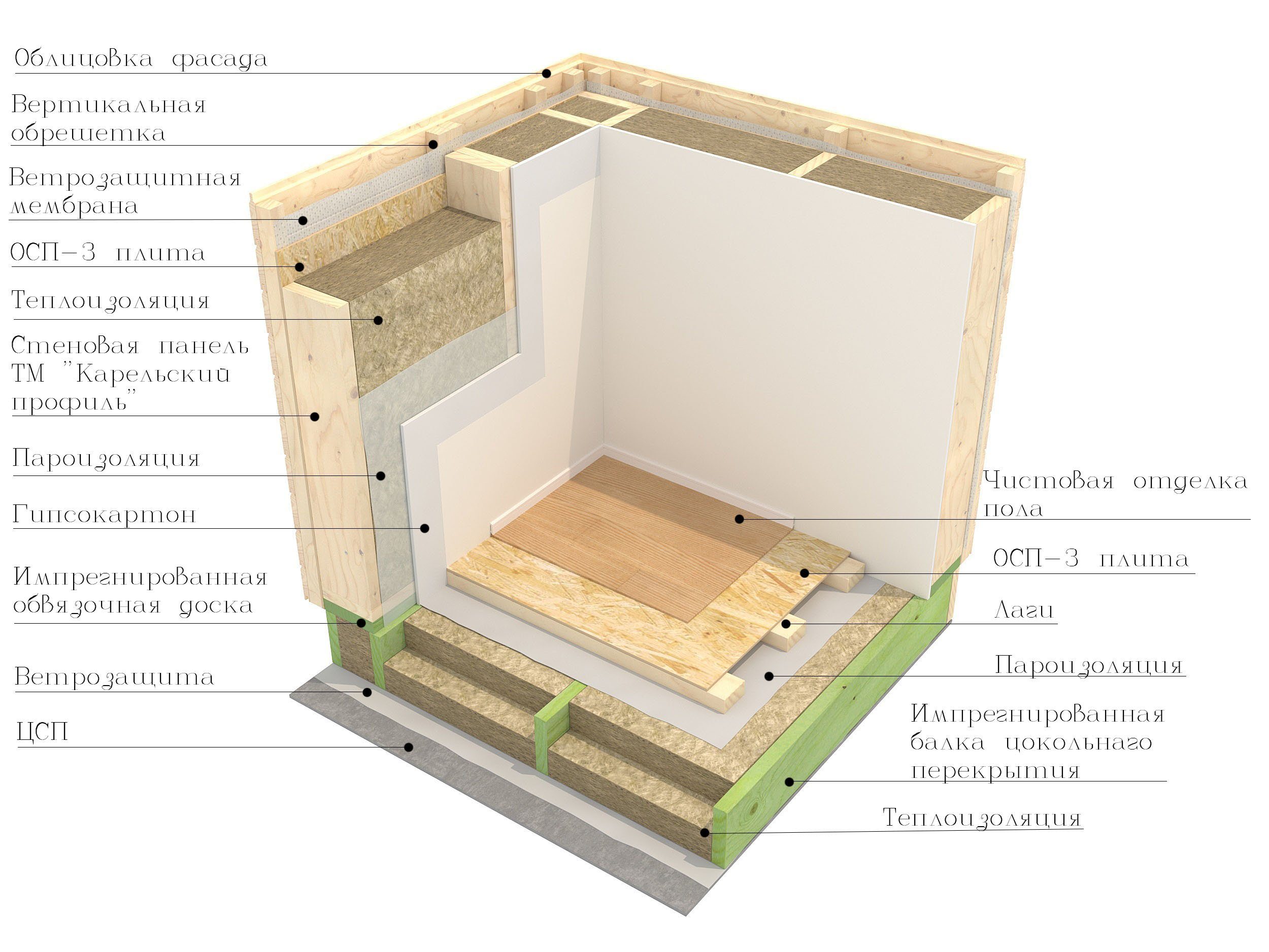 Облицовка фасада

Вертикальная обрешетка

Ветрозащитная мембрана

ОСП-3 плита

Теплоизоляция

Стеновая панель ТМ "Карельский профиль"

Пароизоляция

Гипсокартон

Импрегнированная обвязочная доска

Ветрозащита

ЦСП

Чистовая отделка пола

ОСП-3 плита

Лаги

Пароизоляция

Импрегнированная балка цокольнаго перекрытия

Теплоизоляция