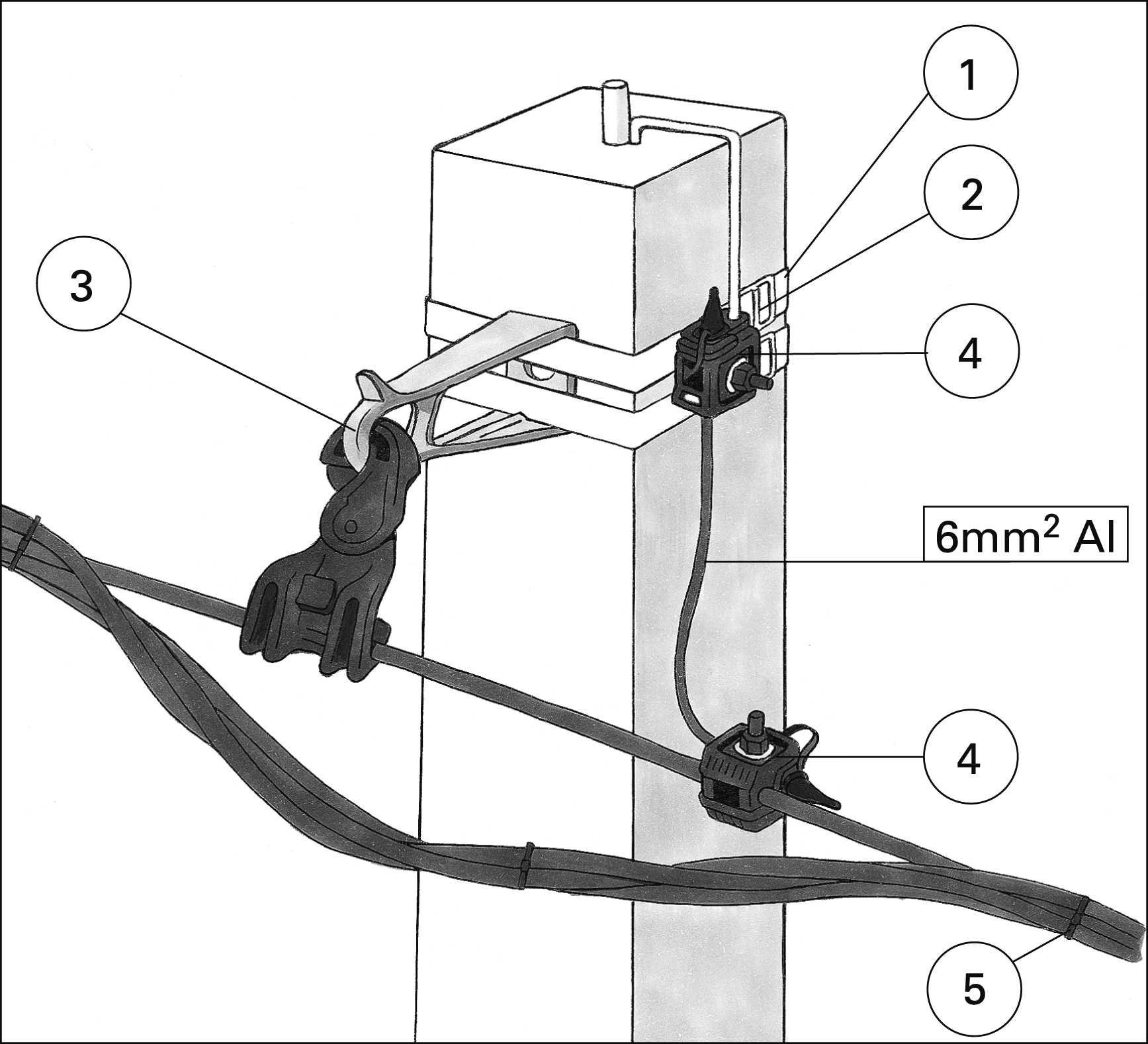 1

2

3

4

$6mm^2$ Al

4

5