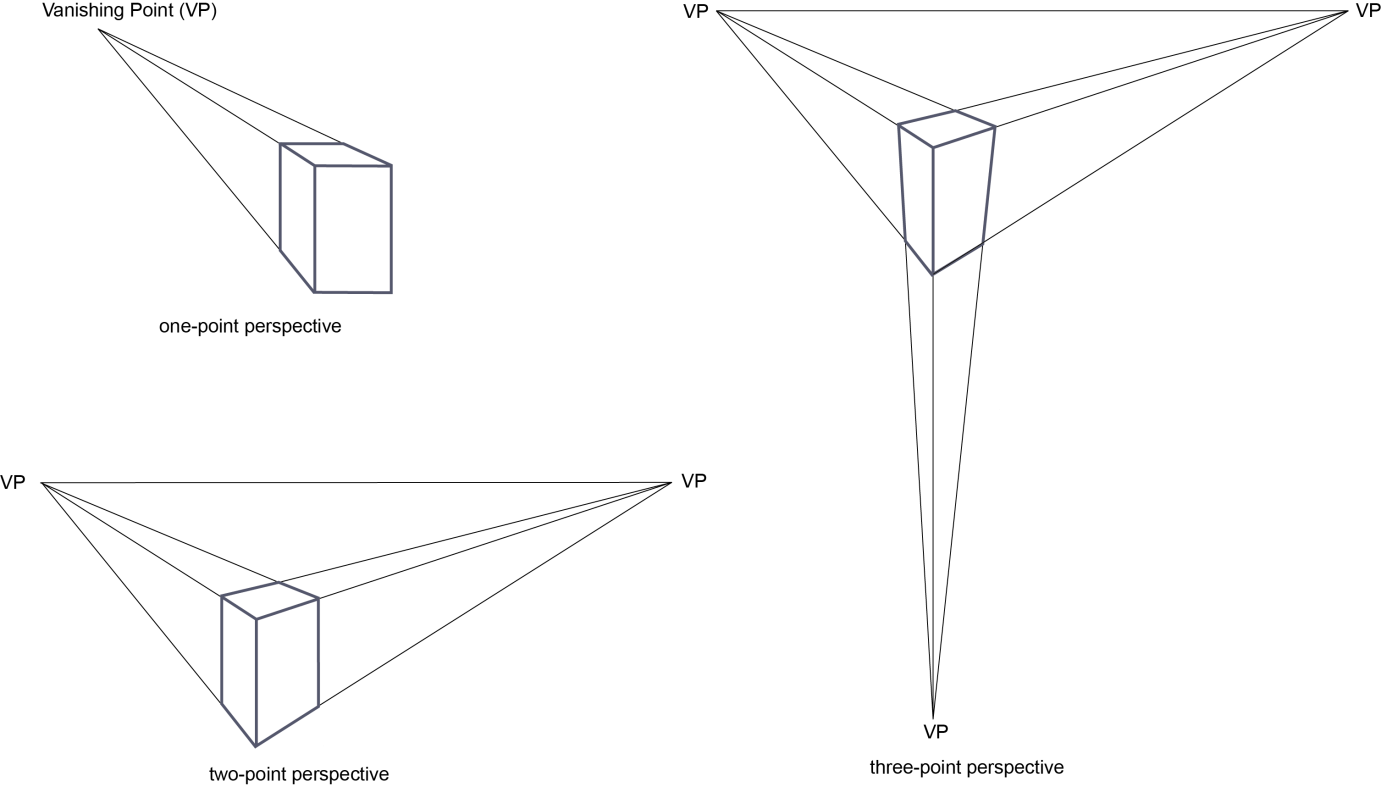 Vanishing Point (VP)

one-point perspective

VP

VP

two-point perspective

VP

VP

VP

three-point perspective